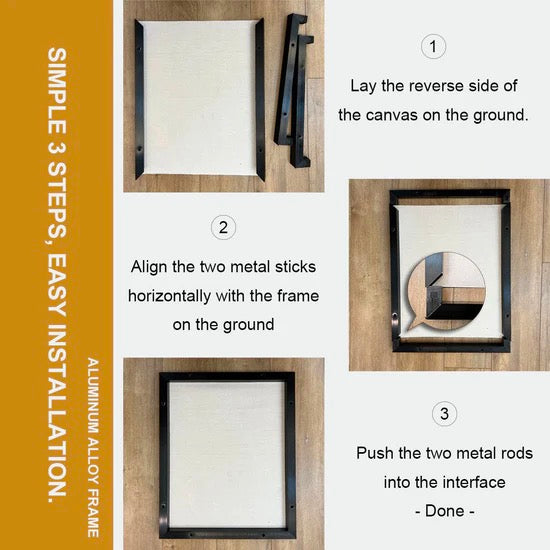 SIMPLE 3 STEPS, EASY INSTALLATION.

ALUMINUM ALLOY FRAME

1

Lay the reverse side of the canvas on the ground.

2

Align the two metal sticks horizontally with the frame on the ground

3

Push the two metal rods into the interface

- Done -